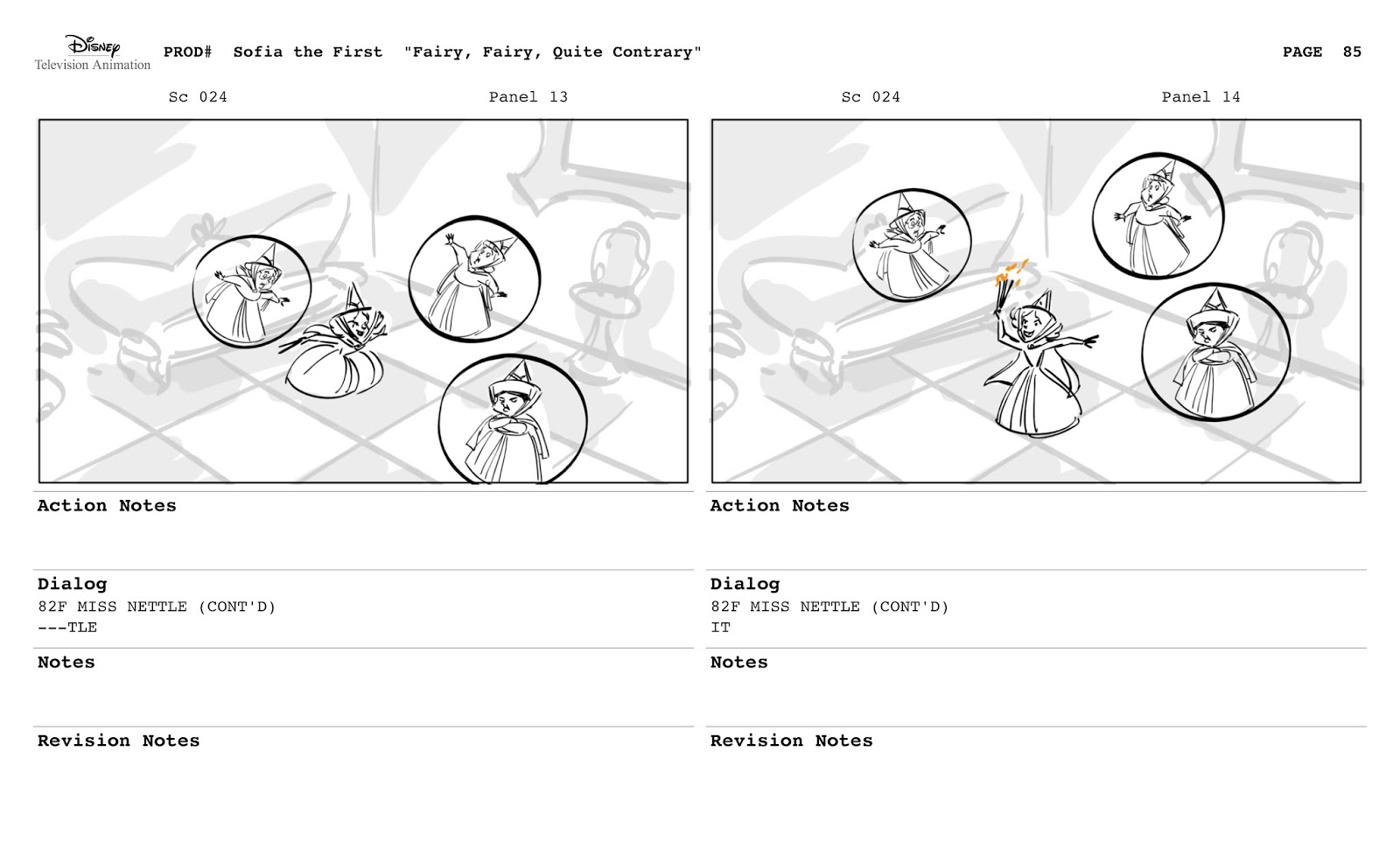 Disney
Television Animation

PROD# Sofia the First "Fairy, Fairy, Quite Contrary"

PAGE 85

Sc 024

Panel 13

Action Notes

Dialog
82F MISS NETTLE (CONT'D)
---TLE

Notes

Revision Notes

Sc 024

Panel 14

Action Notes

Dialog
82F MISS NETTLE (CONT'D)
IT

Notes

Revision Notes