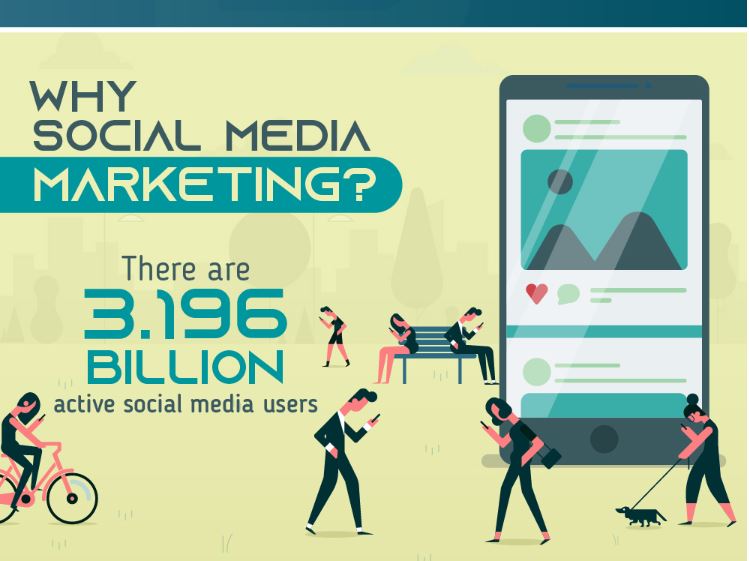 WHY SOCIAL MEDIA MARKETING?

There are 3.196 BILLION active social media users