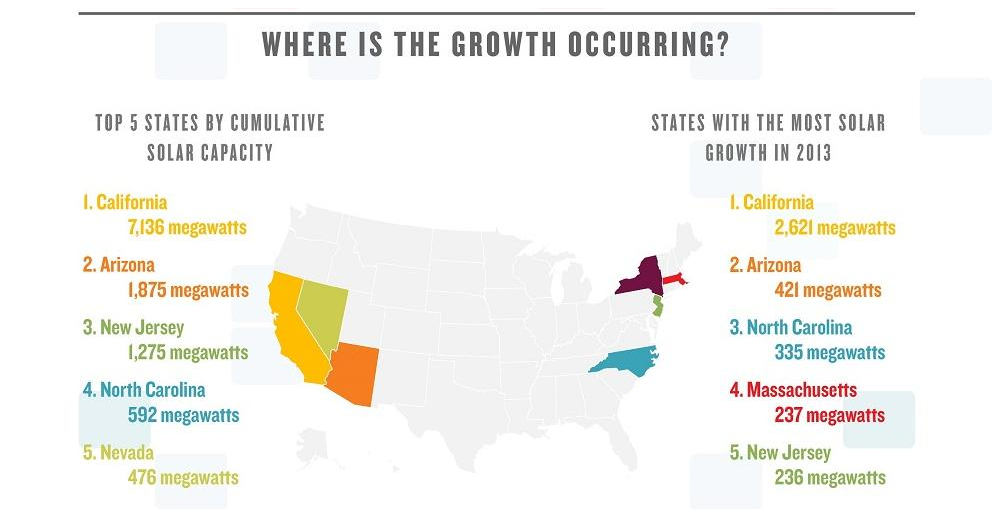 WHERE IS THE GROWTH OCCURRING?

TOP 5 STATES BY CUMULATIVE SOLAR CAPACITY

1. California
7,136 megawatts

2. Arizona
1,875 megawatts

3. New Jersey
1,275 megawatts

4. North Carolina
592 megawatts

5. Nevada
476 megawatts

STATES WITH THE MOST SOLAR GROWTH IN 2013

1. California
2,621 megawatts

2. Arizona
421 megawatts

3. North Carolina
335 megawatts

4. Massachusetts
237 megawatts

5. New Jersey
236 megawatts