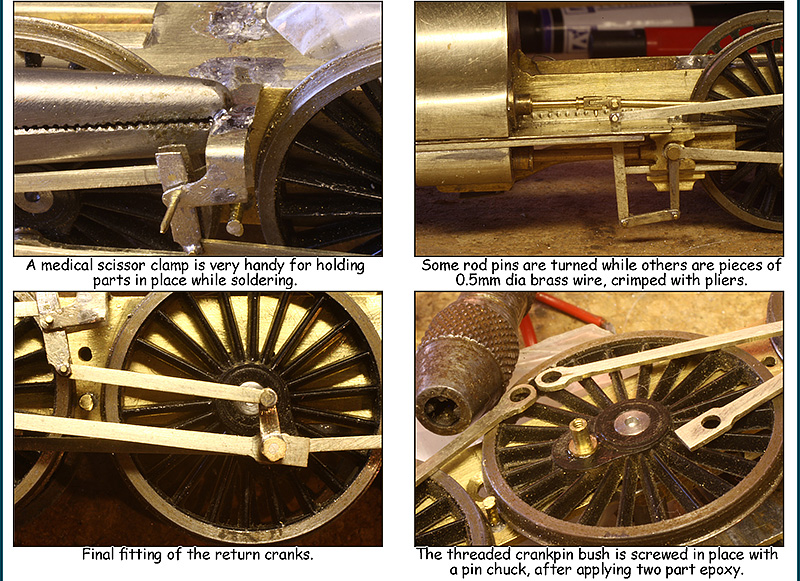 A medical scissor clamp is very handy for holding parts in place while soldering.

Some rod pins are turned while others are pieces of 0.5mm dia brass wire, crimped with pliers.

Final fitting of the return cranks.

The threaded crankpin bush is screwed in place with a pin chuck, after applying two part epoxy.