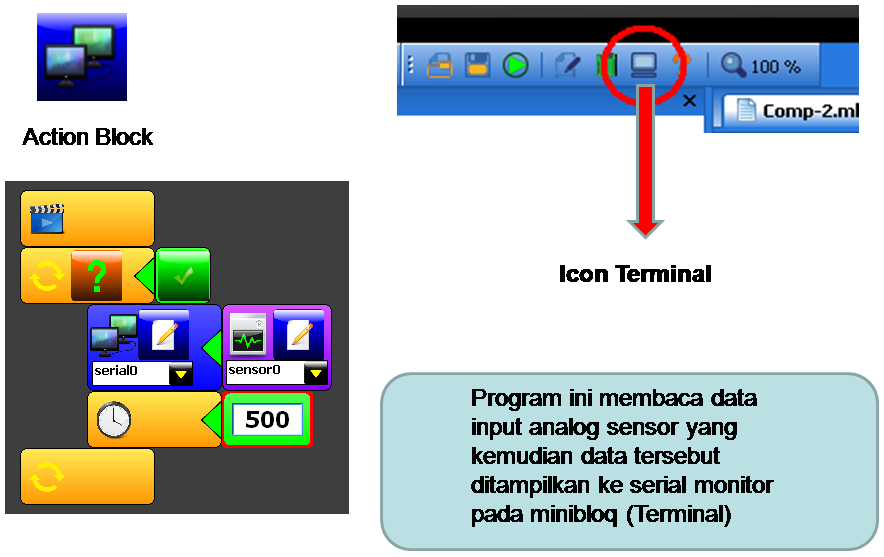 Action Block

100 %

Comp-2.ml

Icon Terminal

serial0

sensor0

500

Program ini membaca data input analog sensor yang kemudian data tersebut ditampilkan ke serial monitor pada minibloq (Terminal)