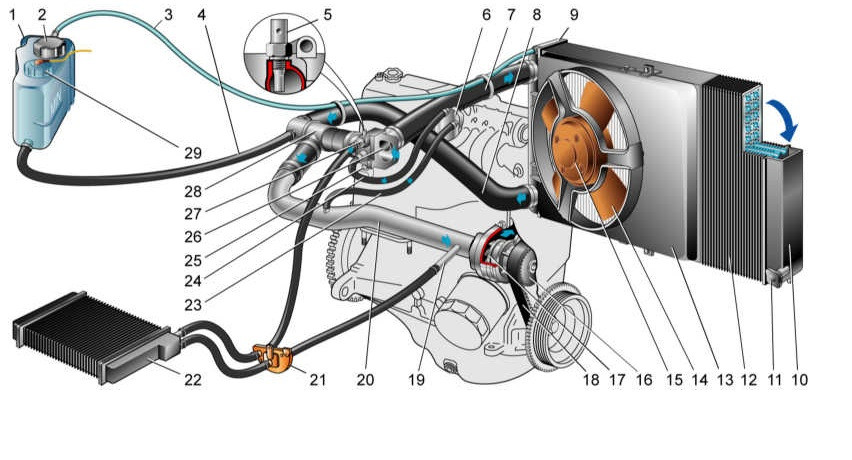 1 2 3 4 5 6 7 8 9
29
28
27
26
25
24
23
22 21 20 19 18 17 16 15 14 13 12 11 10