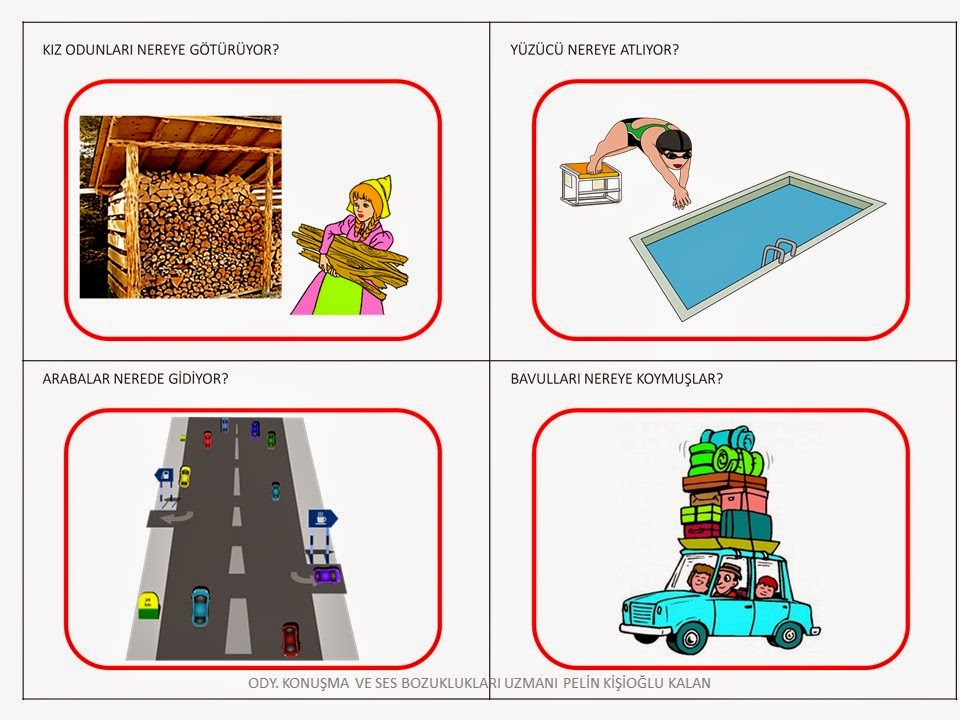 KIZ ODUNLARI NEREYE GÖTÜRÜYOR?

YÜZÜCÜ NEREYE ATLIYOR?

ARABALAR NEREDE GİDİYOR?

BAVULLARI NEREYE KOYMUŞLAR?

ODY. KONUŞMA VE SES BOZUKLUKLARI UZMANI PELİN KİŞİOĞLU KALAN