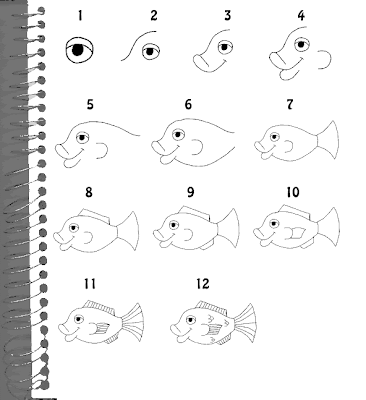 1 2 3 4

5 6 7

8 9 10

11 12