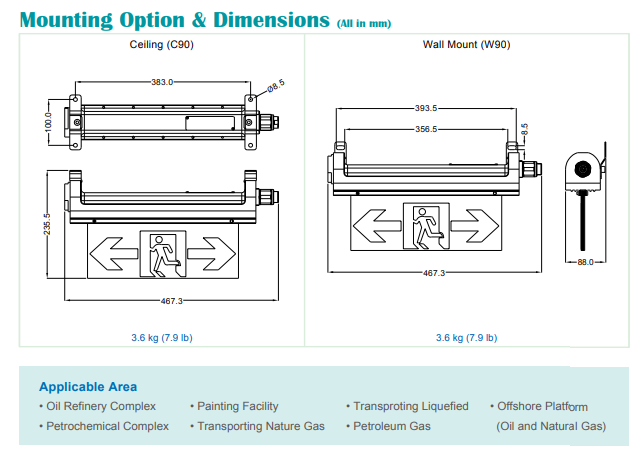 Mounting Option & Dimensions (All in mm)

Ceiling (C90)

383.0
Ø8.5
100.0
235.5
467.3

3.6 kg (7.9 lb)

Wall Mount (W90)

393.5
356.5
8.5
467.3
88.0

3.6 kg (7.9 lb)

Applicable Area

• Oil Refinery Complex
• Petrochemical Complex

• Painting Facility
• Transporting Nature Gas

• Transproting Liquefied
• Petroleum Gas

• Offshore Platform
(Oil and Natural Gas)