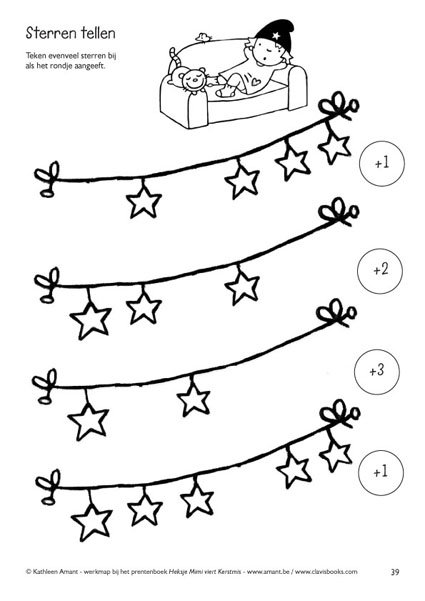 Sterren tellen

Teken evenveel sterren bij als het rondje aangeeft.

+1

+2

+3

+1

© Kathleen Amant - werkmap bij het prentenboek Heksje Mimi viert Kerstmis - www.amant.be / www.clavisbooks.com

39