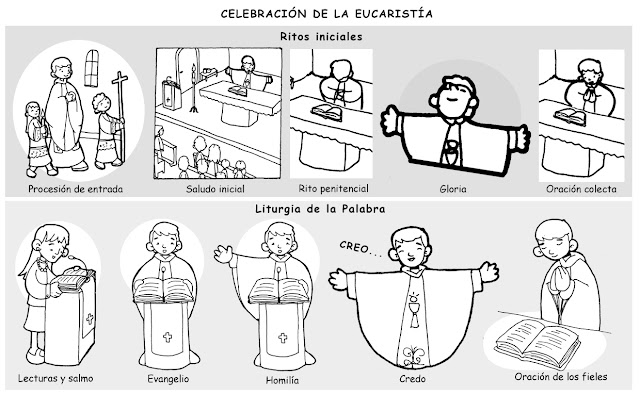 CELEBRACIÓN DE LA EUCARISTÍA

Ritos iniciales

Procesión de entrada

Saludo inicial

Rito penitencial

Gloria

Oración colecta

Liturgia de la Palabra

Lecturas y salmo

Evangelio

Homilía

CREO...

Credo

Oración de los fieles