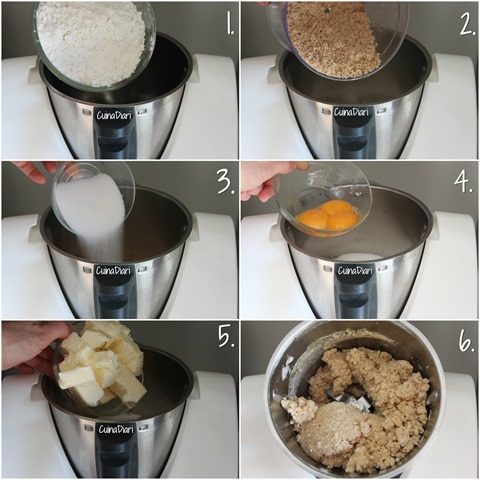 1.
CuinaDiari
2.
CuinaDiari
3.
CuinaDiari
4.
CuinaDiari
5.
CuinaDiari
6.