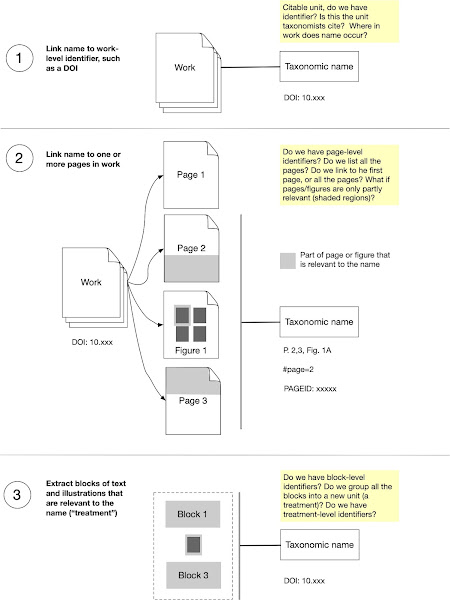 1

Link name to work-level identifier, such as a DOI

Work

Citable unit, do we have identifier? Is this the unit taxonomists cite? Where in work does name occur?

Taxonomic name

DOI: 10.xxx

2

Link name to one or more pages in work

Work

DOI: 10.xxx

Page 1

Page 2

Figure 1

Page 3

Do we have page-level identifiers? Do we list all the pages? Do we link to he first page, or all the pages? What if pages/figures are only partly relevant (shaded regions)?

Part of page or figure that is relevant to the name

Taxonomic name

P. 2,3, Fig. 1A

#page=2

PAGEID: xxxxx

3

Extract blocks of text and illustrations that are relevant to the name ("treatment")

Block 1

Block 3

Do we have block-level identifiers? Do we group all the blocks into a new unit (a treatment)? Do we have treatment-level identifiers?

Taxonomic name

DOI: 10.xxx