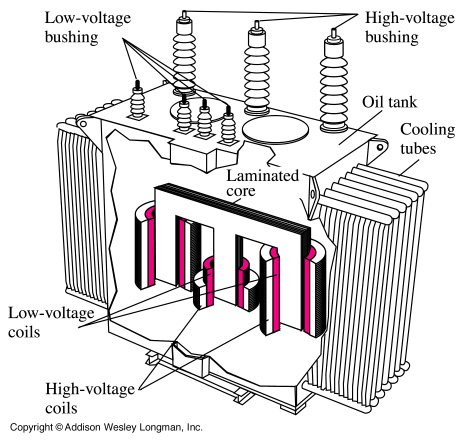 Low-voltage bushing

High-voltage bushing

Oil tank

Cooling tubes

Laminated core

Low-voltage coils

High-voltage coils

Copyright © Addison Wesley Longman, Inc.