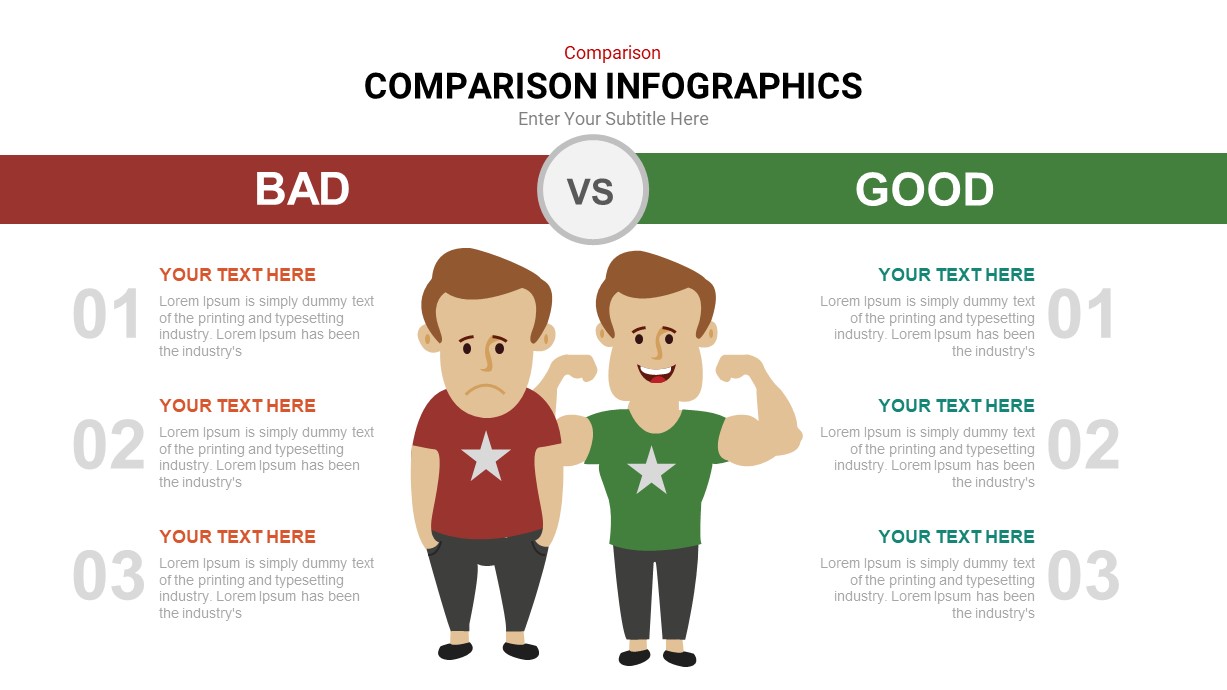 Comparison
COMPARISON INFOGRAPHICS
Enter Your Subtitle Here

BAD
VS
GOOD

01
YOUR TEXT HERE
Lorem Ipsum is simply dummy text of the printing and typesetting industry. Lorem Ipsum has been the industry's

02
YOUR TEXT HERE
Lorem Ipsum is simply dummy text of the printing and typesetting industry. Lorem Ipsum has been the industry's

03
YOUR TEXT HERE
Lorem Ipsum is simply dummy text of the printing and typesetting industry. Lorem Ipsum has been the industry's

YOUR TEXT HERE
Lorem Ipsum is simply dummy text of the printing and typesetting industry. Lorem Ipsum has been the industry's
01

YOUR TEXT HERE
Lorem Ipsum is simply dummy text of the printing and typesetting industry. Lorem Ipsum has been the industry's
02

YOUR TEXT HERE
Lorem Ipsum is simply dummy text of the printing and typesetting industry. Lorem Ipsum has been the industry's
03