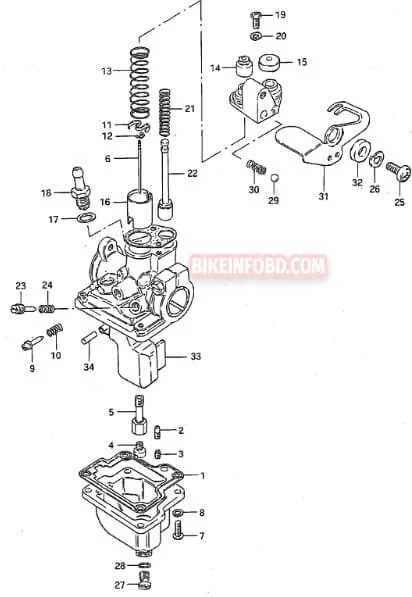 19
20
14
15
13
21
11
12
6
22
30
29
31
32
26
25
18
16
17
BIKEINFOBD.COM
23
24
9
10
34
33
5
2
4
3
1
8
7
28
27