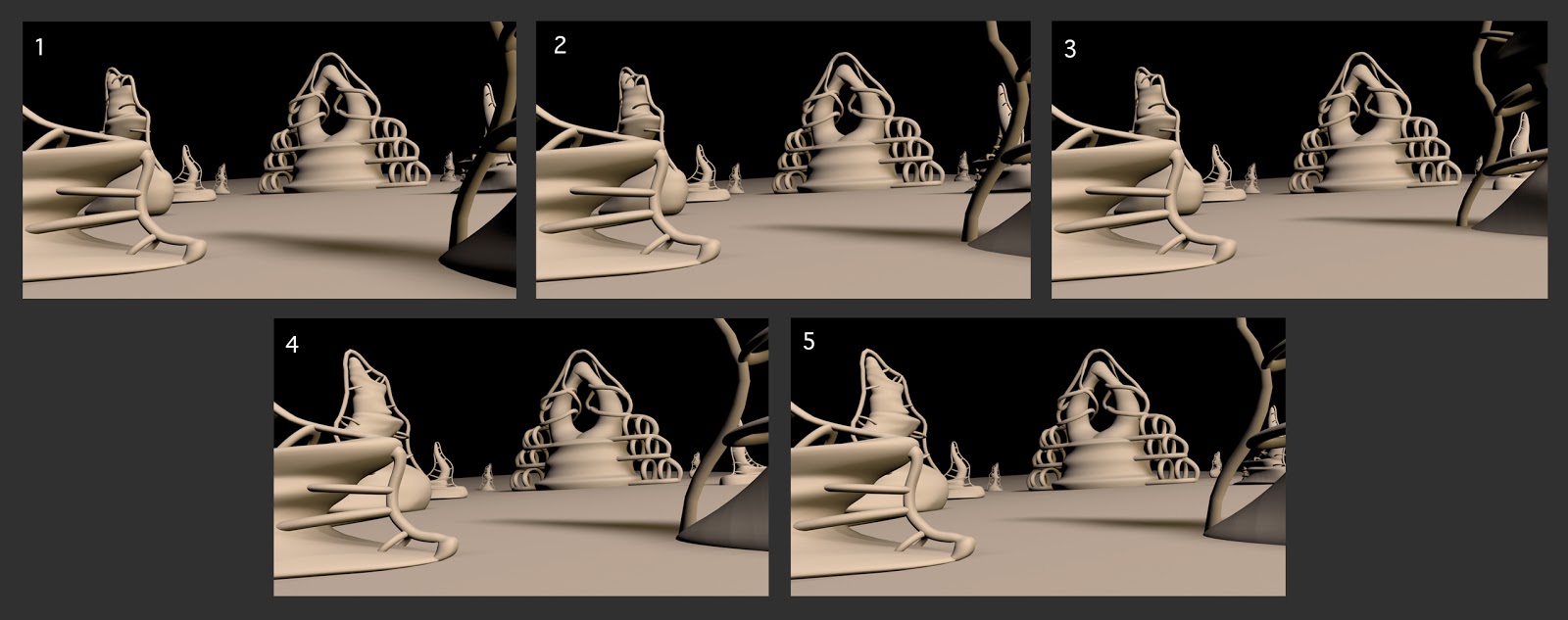 1

2

3

4

5