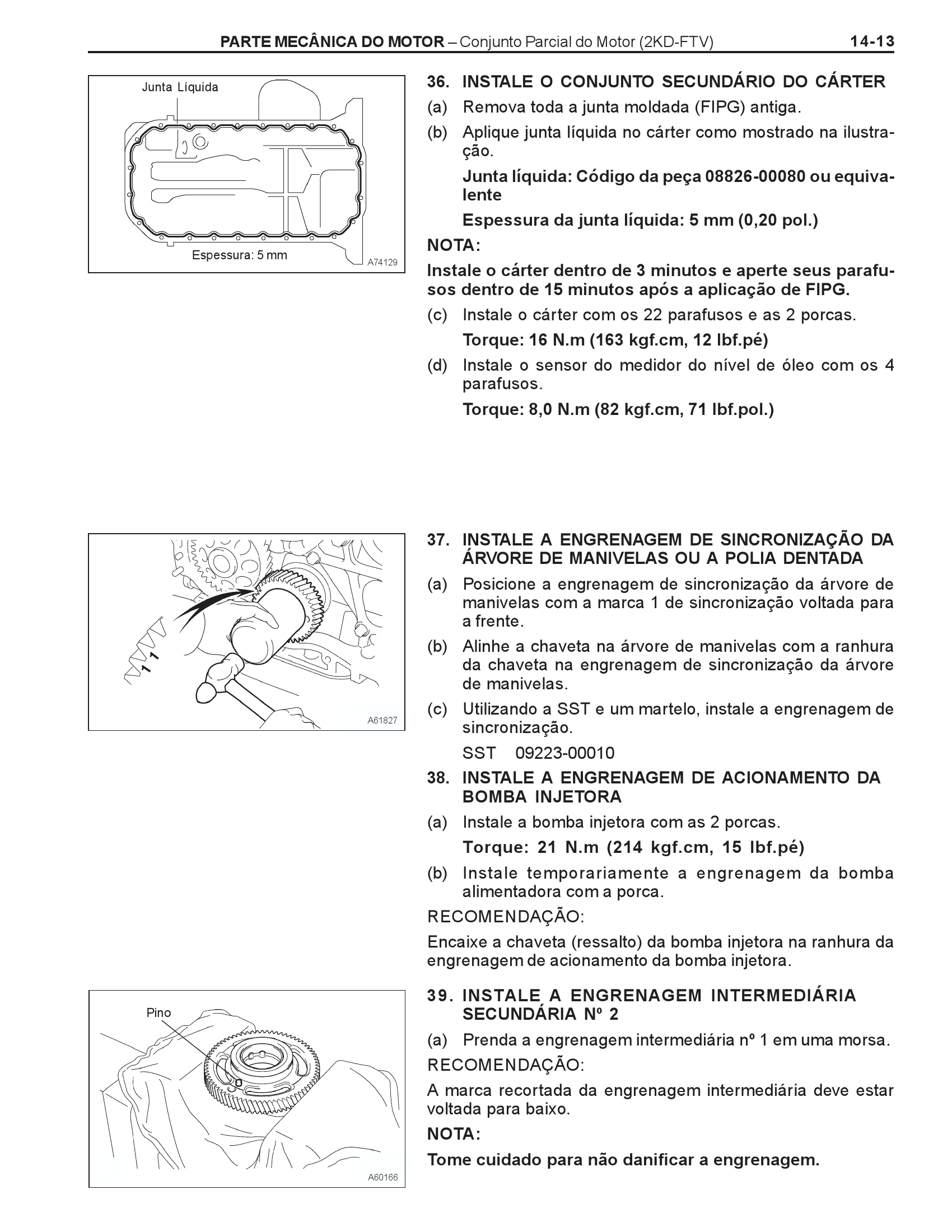 PARTE MECÂNICA DO MOTOR – Conjunto Parcial do Motor (2KD-FTV) 14-13

Junta Líquida

Espessura: 5 mm

A74129

36. INSTALE O CONJUNTO SECUNDÁRIO DO CÁRTER

(a) Remova toda a junta moldada (FIPG) antiga.

(b) Aplique junta líquida no cárter como mostrado na ilustração.

Junta líquida: Código da peça 08826-00080 ou equivalente

Espessura da junta líquida: 5 mm (0,20 pol.)

NOTA:

Instale o cárter dentro de 3 minutos e aperte seus parafusos dentro de 15 minutos após a aplicação de FIPG.

(c) Instale o cárter com os 22 parafusos e as 2 porcas.

Torque: 16 N.m (163 kgf.cm, 12 lbf.pé)

(d) Instale o sensor do medidor do nível de óleo com os 4 parafusos.

Torque: 8,0 N.m (82 kgf.cm, 71 lbf.pol.)

1 1

A61827

37. INSTALE A ENGRENAGEM DE SINCRONIZAÇÃO DA ÁRVORE DE MANIVELAS OU A POLIA DENTADA

(a) Posicione a engrenagem de sincronização da árvore de manivelas com a marca 1 de sincronização voltada para a frente.

(b) Alinhe a chaveta na árvore de manivelas com a ranhura da chaveta na engrenagem de sincronização da árvore de manivelas.

(c) Utilizando a SST e um martelo, instale a engrenagem de sincronização.

SST 09223-00010

38. INSTALE A ENGRENAGEM DE ACIONAMENTO DA BOMBA INJETORA

(a) Instale a bomba injetora com as 2 porcas.

Torque: 21 N.m (214 kgf.cm, 15 lbf.pé)

(b) Instale temporariamente a engrenagem da bomba alimentadora com a porca.

RECOMENDAÇÃO:

Encaixe a chaveta (ressalto) da bomba injetora na ranhura da engrenagem de acionamento da bomba injetora.

Pino

A60166

39. INSTALE A ENGRENAGEM INTERMEDIÁRIA SECUNDÁRIA Nº 2

(a) Prenda a engrenagem intermediária nº 1 em uma morsa.

RECOMENDAÇÃO:

A marca recortada da engrenagem intermediária deve estar voltada para baixo.

NOTA:

Tome cuidado para não danificar a engrenagem.