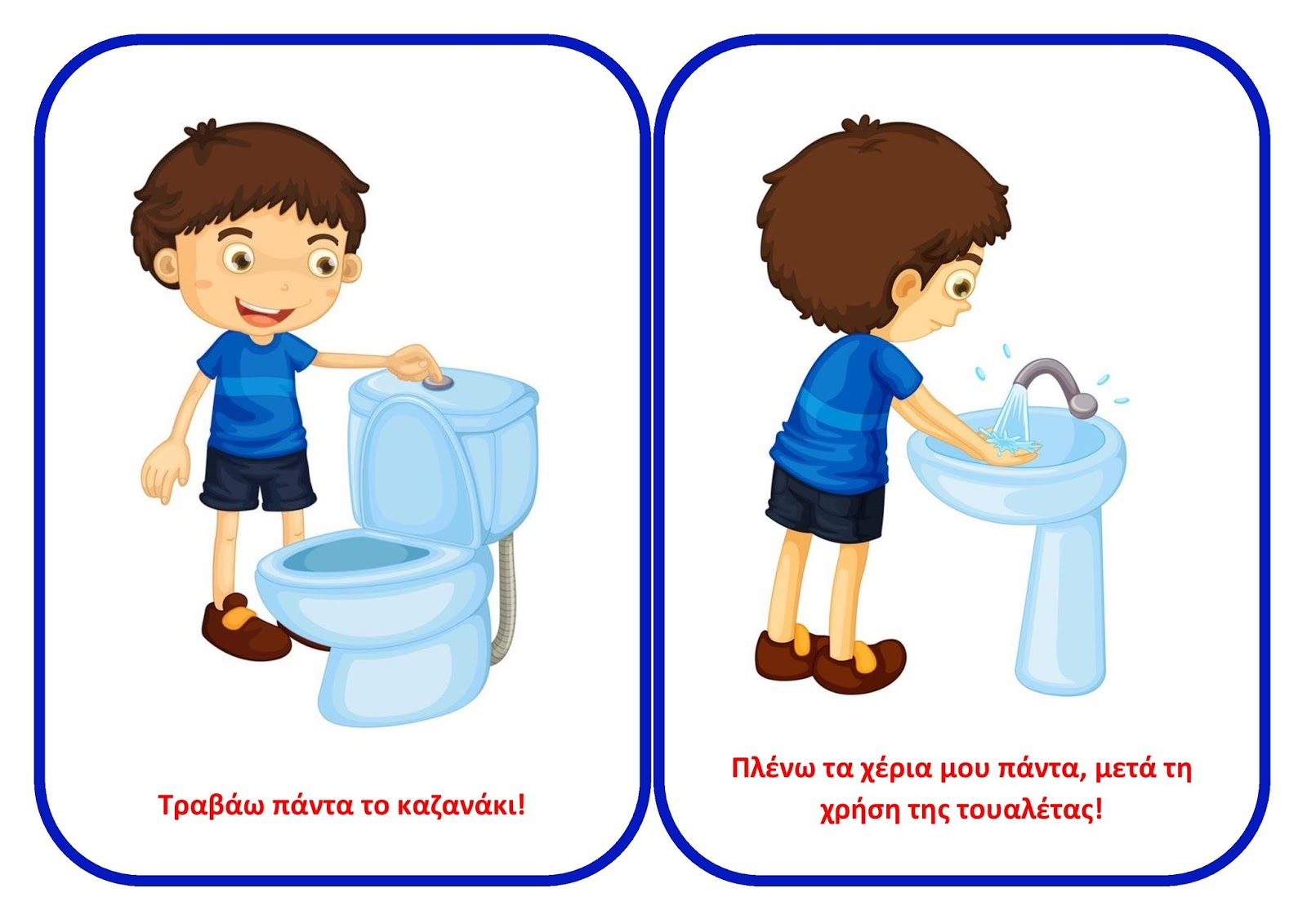 Τραβάω πάντα το καζανάκι!

Πλένω τα χέρια μου πάντα, μετά τη χρήση της τουαλέτας!