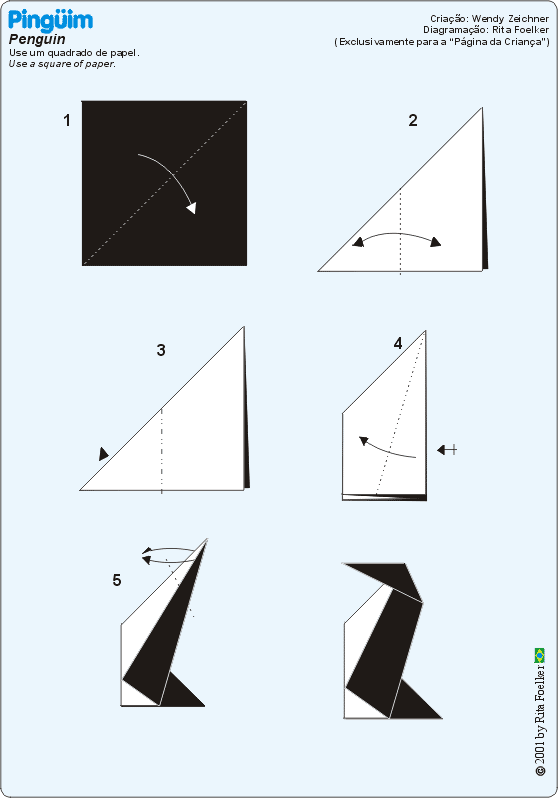 Pingüim
Penguin
Use um quadrado de papel.
Use a square of paper.

Criação: Wendy Zeichner
Diagramação: Rita Foelker
(Exclusivamente para a "Página da Criança")

1

2

3

4

5

© 2001 by Rita Foelker