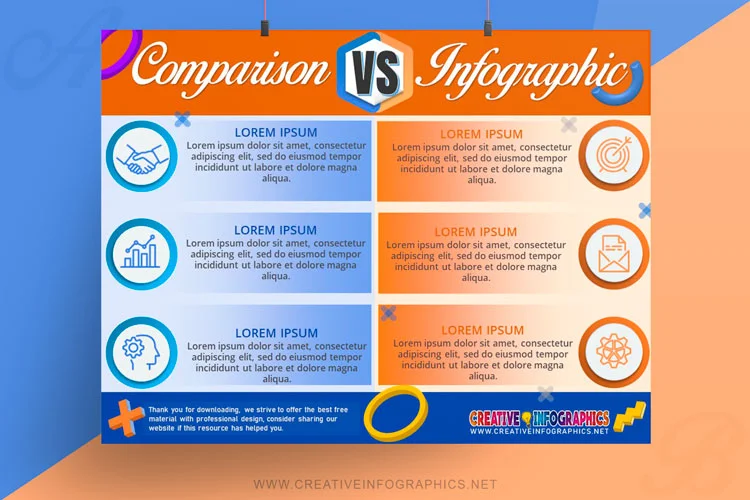 Comparison VS Infographic

LOREM IPSUM
Lorem ipsum dolor sit amet, consectetur adipiscing elit, sed do eiusmod tempor incididunt ut labore et dolore magna aliqua.

LOREM IPSUM
Lorem ipsum dolor sit amet, consectetur adipiscing elit, sed do eiusmod tempor incididunt ut labore et dolore magna aliqua.

LOREM IPSUM
Lorem ipsum dolor sit amet, consectetur adipiscing elit, sed do eiusmod tempor incididunt ut labore et dolore magna aliqua.

LOREM IPSUM
Lorem ipsum dolor sit amet, consectetur adipiscing elit, sed do eiusmod tempor incididunt ut labore et dolore magna aliqua.

LOREM IPSUM
Lorem ipsum dolor sit amet, consectetur adipiscing elit, sed do eiusmod tempor incididunt ut labore et dolore magna aliqua.

LOREM IPSUM
Lorem ipsum dolor sit amet, consectetur adipiscing elit, sed do eiusmod tempor incididunt ut labore et dolore magna aliqua.

Thank you for downloading, we strive to offer the best free material with professional design, consider sharing our website if this resource has helped you.

CREATIVE INFOGRAPHICS
WWW.CREATIVEINFOGRAPHICS.NET

WWW.CREATIVEINFOGRAPHICS.NET