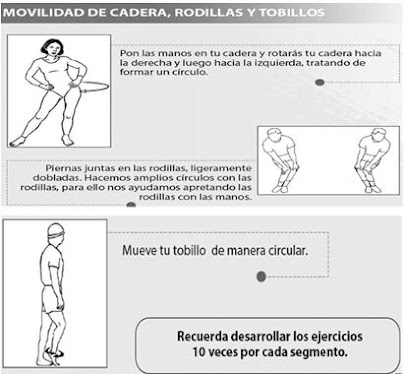 MOVILIDAD DE CADERA, RODILLAS Y TOBILLOS

Pon las manos en tu cadera y rotarás tu cadera hacia la derecha y luego hacia la izquierda, tratando de formar un círculo.

Piernas juntas en las rodillas, ligeramente dobladas. Hacemos amplios círculos con las rodillas, para ello nos ayudamos apretando las rodillas con las manos.

Mueve tu tobillo de manera circular.

Recuerda desarrollar los ejercicios 10 veces por cada segmento.