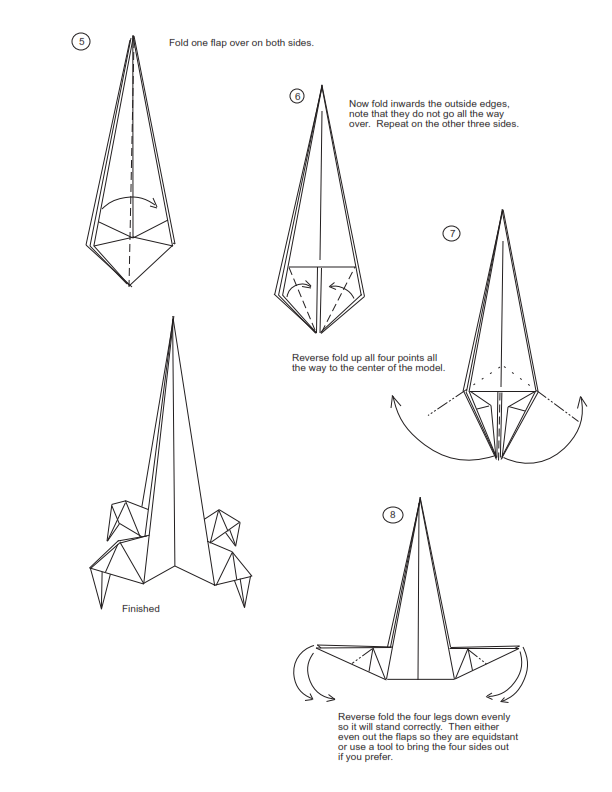 5

Fold one flap over on both sides.

6

Now fold inwards the outside edges, note that they do not go all the way over. Repeat on the other three sides.

7

Reverse fold up all four points all the way to the center of the model.

Finished

8

Reverse fold the four legs down evenly so it will stand correctly. Then either even out the flaps so they are equidstant or use a tool to bring the four sides out if you prefer.