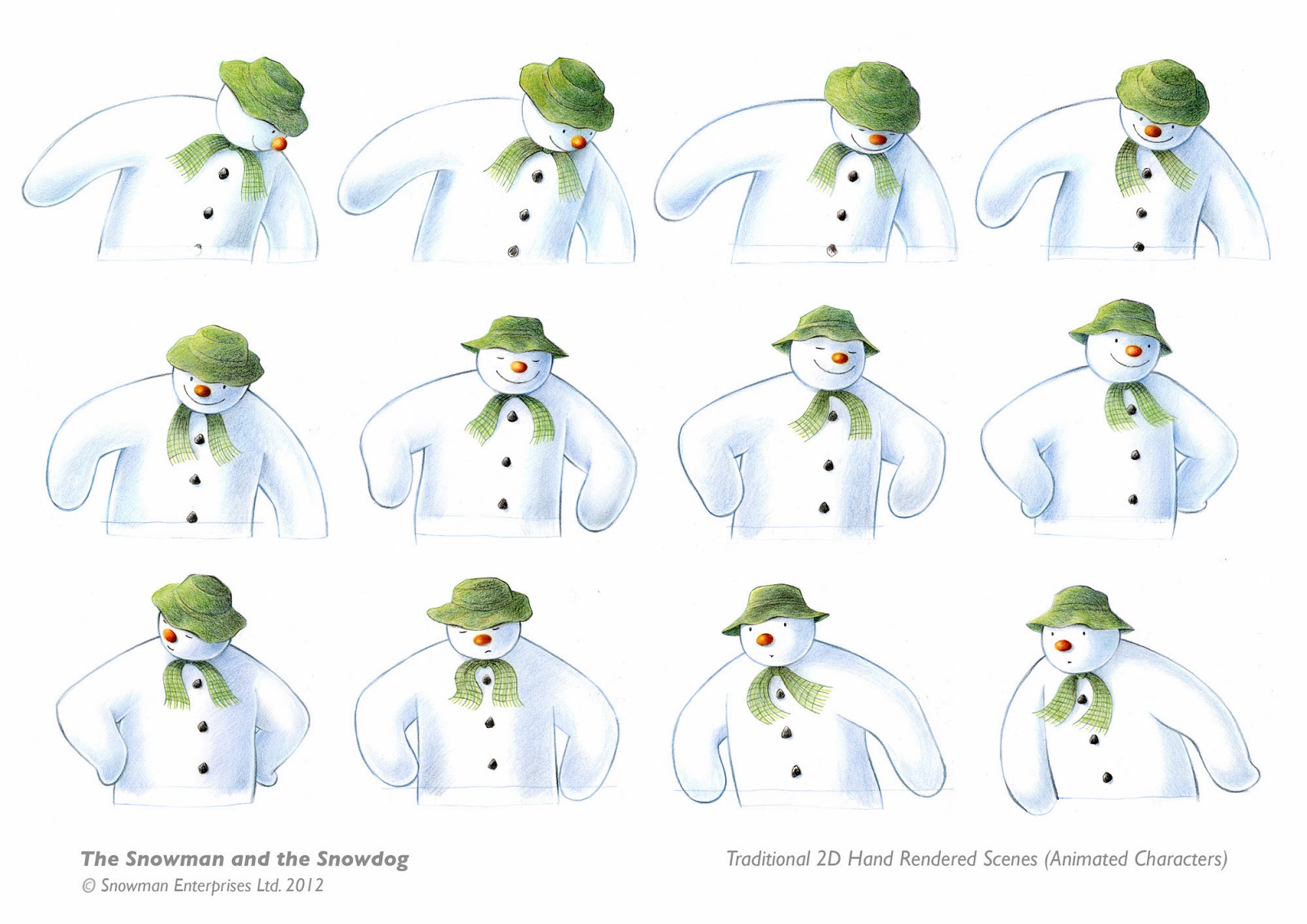 The Snowman and the Snowdog
© Snowman Enterprises Ltd. 2012

Traditional 2D Hand Rendered Scenes (Animated Characters)