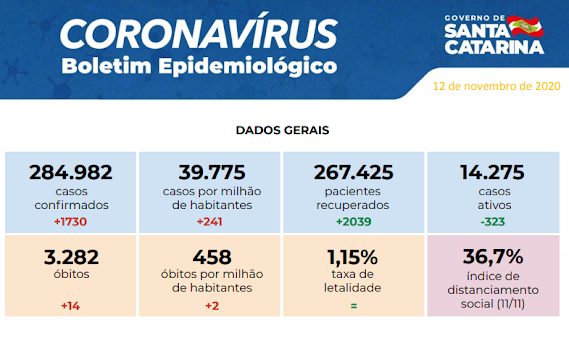 CORONAVÍRUS
Boletim Epidemiológico

GOVERNO DE
SANTA
CATARINA

12 de novembro de 2020

DADOS GERAIS

284.982
casos confirmados
+1730

39.775
casos por milhão de habitantes
+241

267.425
pacientes recuperados
+2039

14.275
casos ativos
-323

3.282
óbitos
+14

458
óbitos por milhão de habitantes
+2

1,15%
taxa de letalidade
=

36,7%
índice de distanciamento social (11/11)