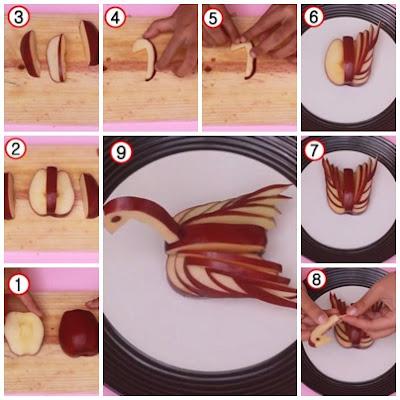 3
4
5
6
2
9
7
1
8