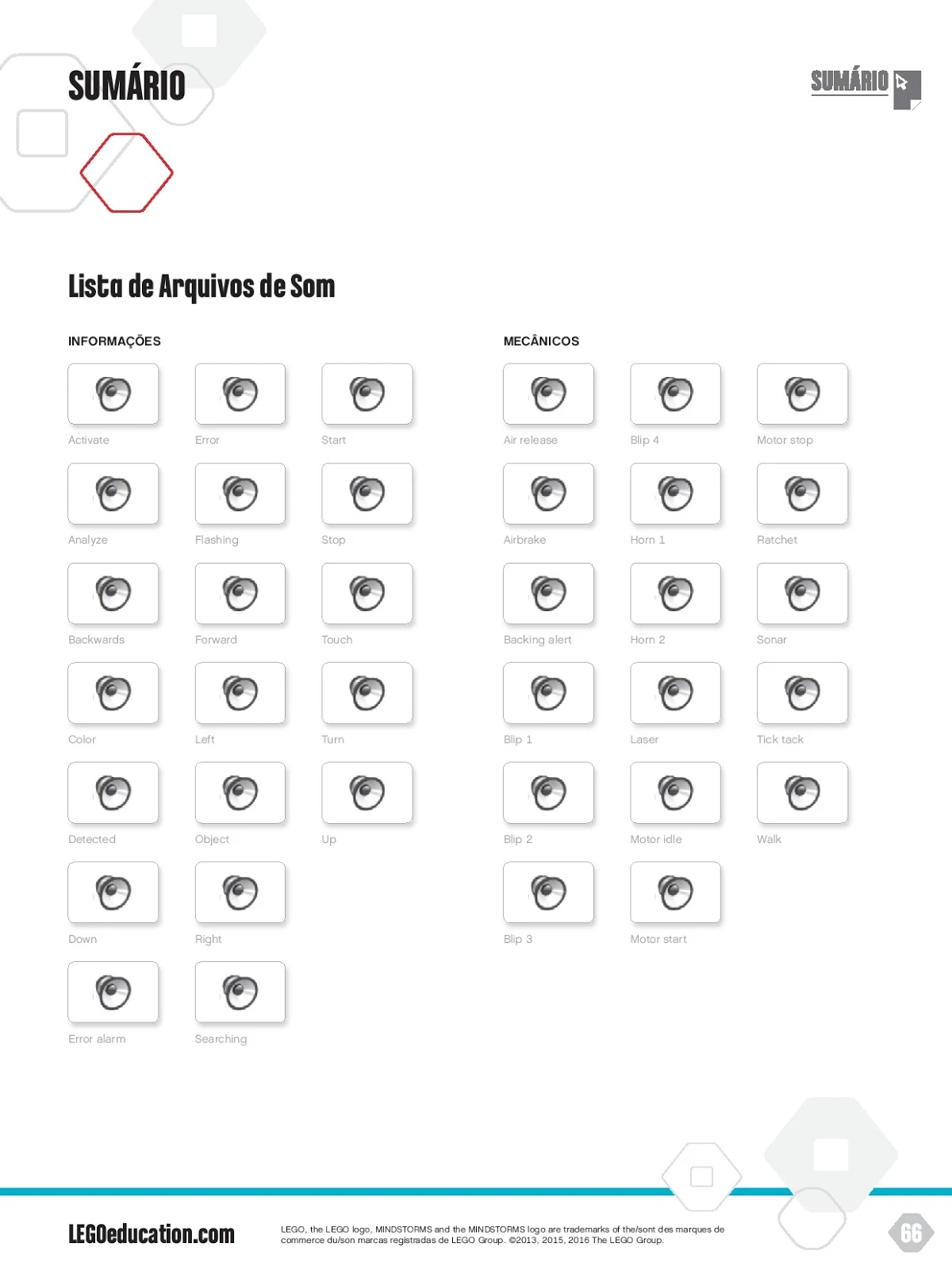 SUMÁRIO

SUMÁRIO

Lista de Arquivos de Som

INFORMAÇÕES

Activate

Error

Start

Analyze

Flashing

Stop

Backwards

Forward

Touch

Color

Left

Turn

Detected

Object

Up

Down

Right

Error alarm

Searching

MECÂNICOS

Air release

Blip 4

Motor stop

Airbrake

Horn 1

Ratchet

Backing alert

Horn 2

Sonar

Blip 1

Laser

Tick tack

Blip 2

Motor idle

Walk

Blip 3

Motor start

LEGOeducation.com

LEGO, the LEGO logo, MINDSTORMS and the MINDSTORMS logo are trademarks of the/sont des marques de commerce du/son marcas registradas de LEGO Group. ©2013, 2015, 2016 The LEGO Group.

66