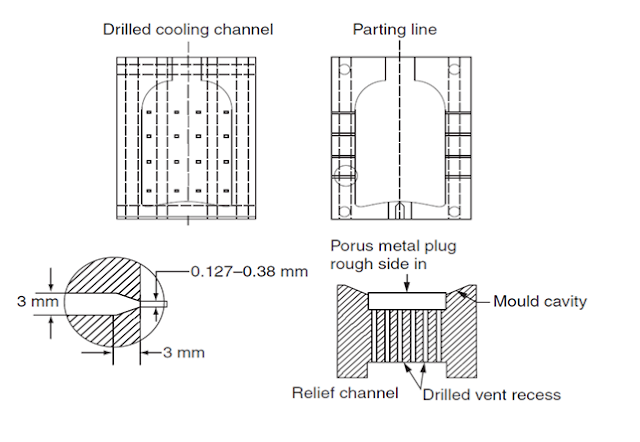 Drilled cooling channel

Parting line

0.127–0.38 mm

3 mm

3 mm

Porus metal plug rough side in

Mould cavity

Relief channel

Drilled vent recess