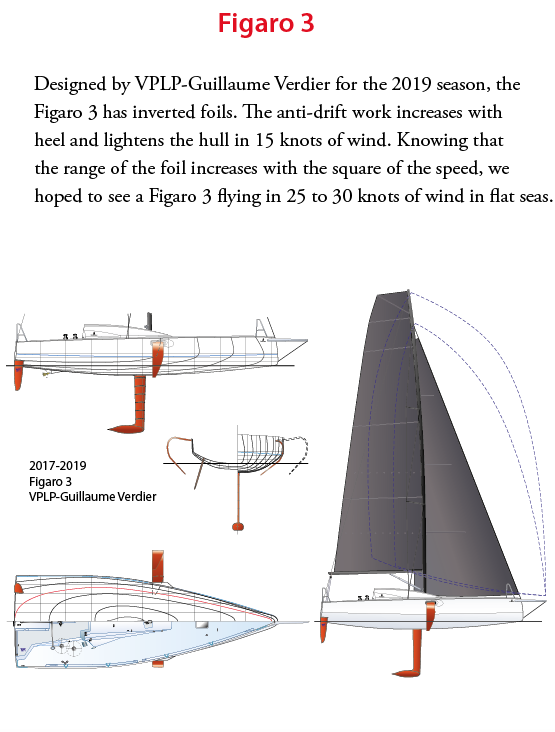 Figaro 3

Designed by VPLP-Guillaume Verdier for the 2019 season, the Figaro 3 has inverted foils. The anti-drift work increases with heel and lightens the hull in 15 knots of wind. Knowing that the range of the foil increases with the square of the speed, we hoped to see a Figaro 3 flying in 25 to 30 knots of wind in flat seas.

2017-2019
Figaro 3
VPLP-Guillaume Verdier