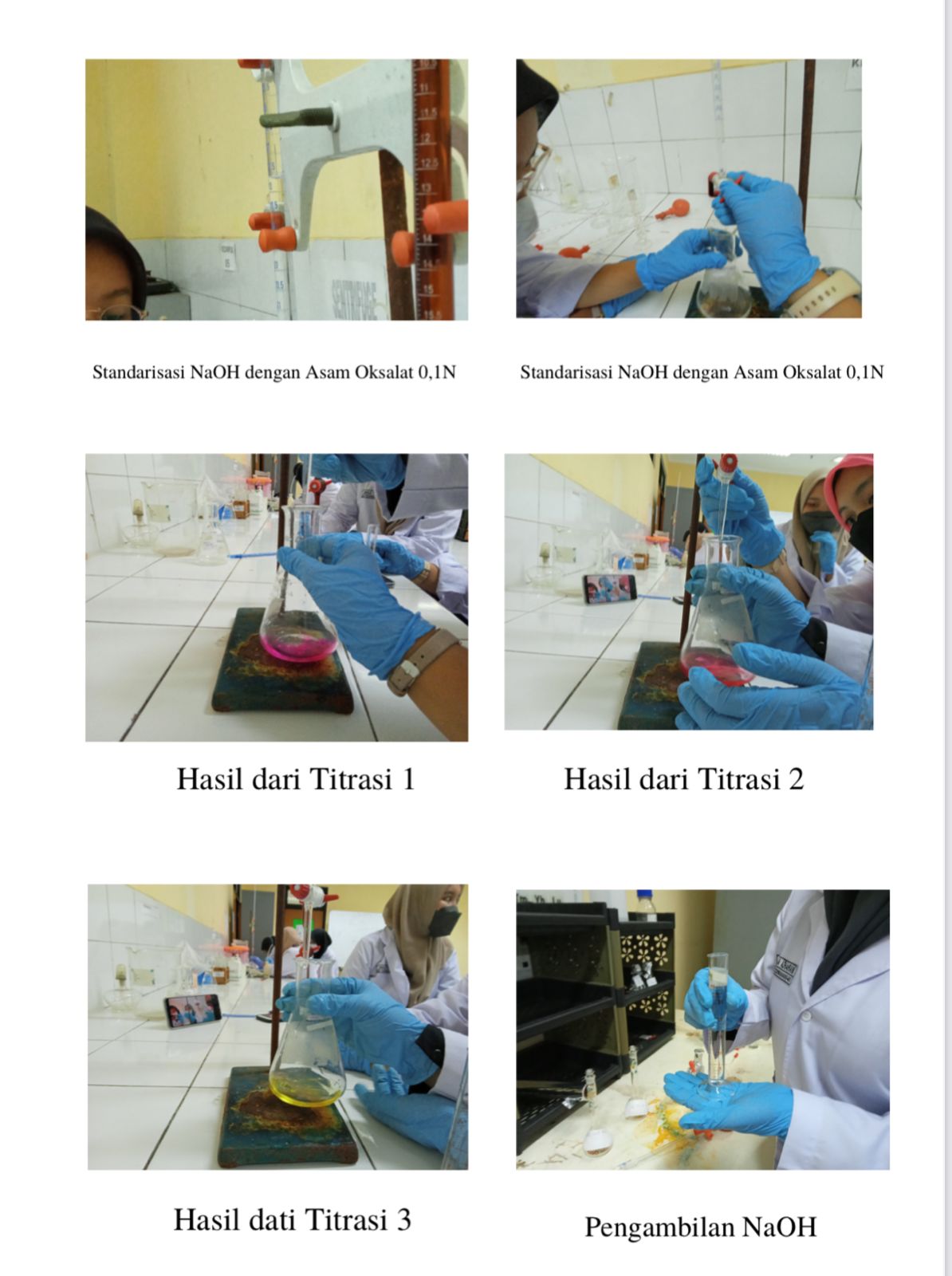 Standarisasi NaOH dengan Asam Oksalat 0,1N

Standarisasi NaOH dengan Asam Oksalat 0,1N

Hasil dari Titrasi 1

Hasil dari Titrasi 2

Hasil dati Titrasi 3

Pengambilan NaOH