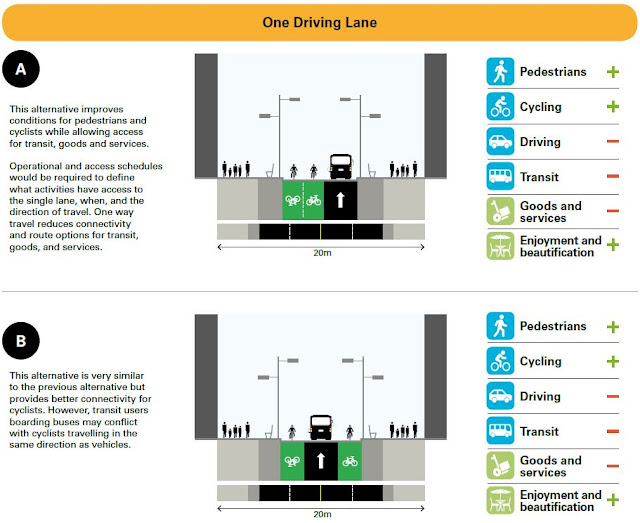 One Driving Lane

A

This alternative improves conditions for pedestrians and cyclists while allowing access for transit, goods and services.

Operational and access schedules would be required to define what activities have access to the single lane, when, and the direction of travel. One way travel reduces connectivity and route options for transit, goods, and services.

20m

Pedestrians +
Cycling +
Driving −
Transit −
Goods and services −
Enjoyment and beautification +

B

This alternative is very similar to the previous alternative but provides better connectivity for cyclists. However, transit users boarding buses may conflict with cyclists travelling in the same direction as vehicles.

20m

Pedestrians +
Cycling +
Driving −
Transit −
Goods and services −
Enjoyment and beautification +