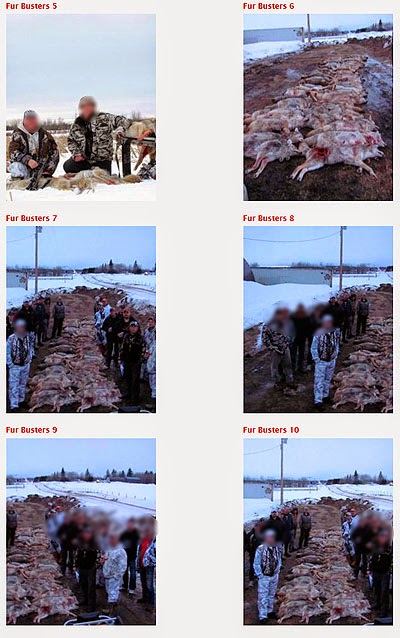 Fur Busters 5

Fur Busters 6

Fur Busters 7

Fur Busters 8

Fur Busters 9

Fur Busters 10