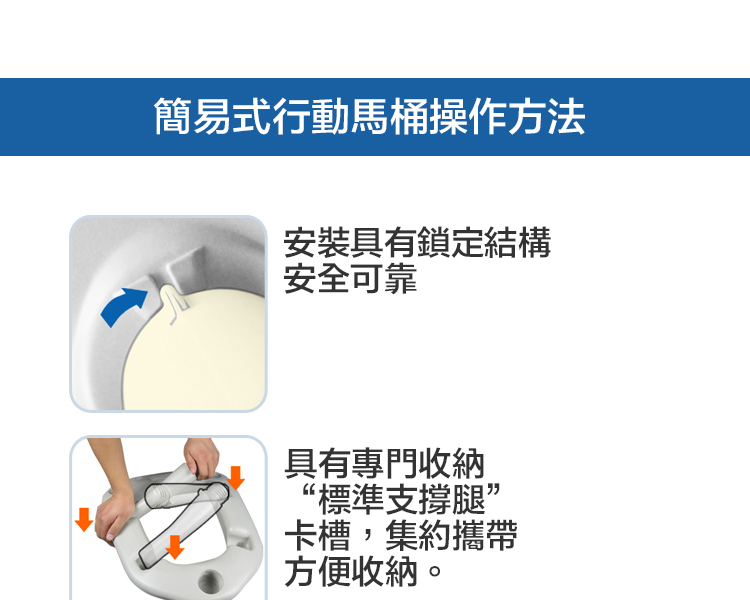 簡易式行動馬桶操作方法

安裝具有鎖定結構
安全可靠

具有專門收納
“標準支撐腿”
卡槽，集約攜帶
方便收納。