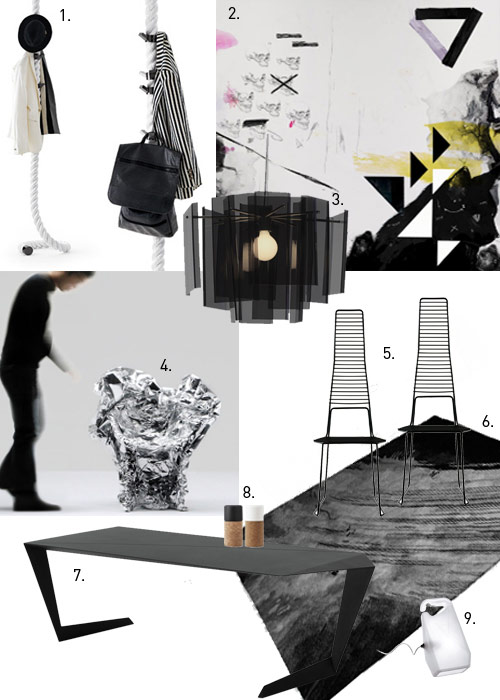 1.

2.

3.

4.

5.

6.

7.

8.

9.