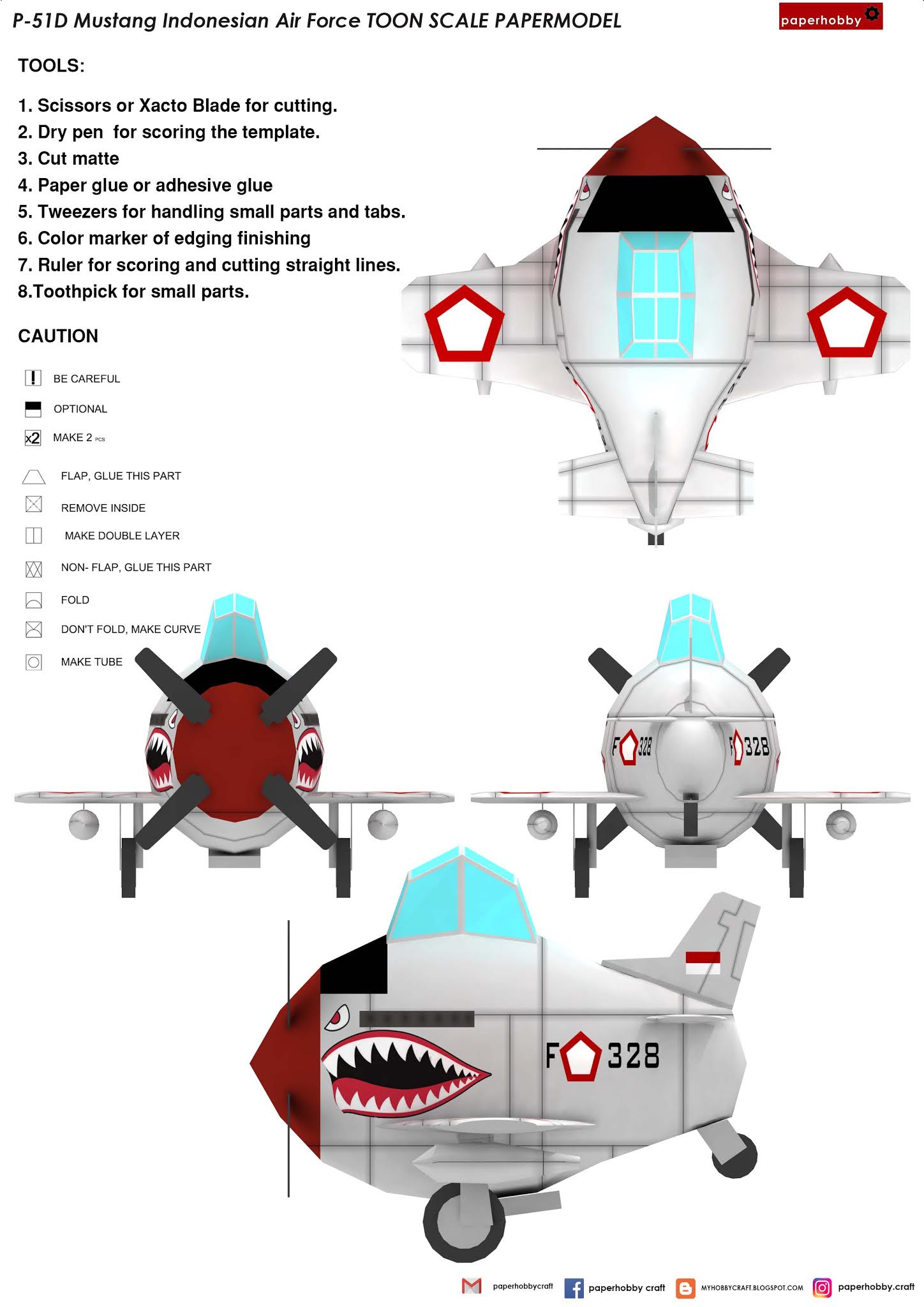 P-51D Mustang Indonesian Air Force TOON SCALE PAPERMODEL

paperhobby

TOOLS:

1. Scissors or Xacto Blade for cutting.
2. Dry pen for scoring the template.
3. Cut matte
4. Paper glue or adhesive glue
5. Tweezers for handling small parts and tabs.
6. Color marker of edging finishing
7. Ruler for scoring and cutting straight lines.
8.Toothpick for small parts.

CAUTION

! BE CAREFUL

OPTIONAL

x2 MAKE 2 PCS

FLAP, GLUE THIS PART

REMOVE INSIDE

MAKE DOUBLE LAYER

NON- FLAP, GLUE THIS PART

FOLD

DON'T FOLD, MAKE CURVE

MAKE TUBE

F 328

F 328

F 328

paperhobbycraft paperhobby craft MYHOBBYCRAFT.BLOGSPOT.COM paperhobby.craft