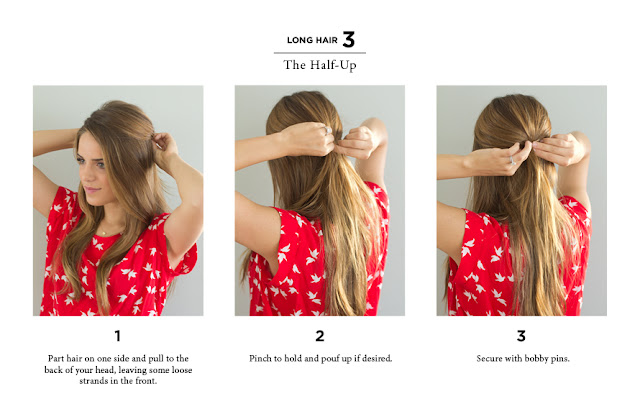 LONG HAIR 3

The Half-Up

1

Part hair on one side and pull to the back of your head, leaving some loose strands in the front.

2

Pinch to hold and pouf up if desired.

3

Secure with bobby pins.