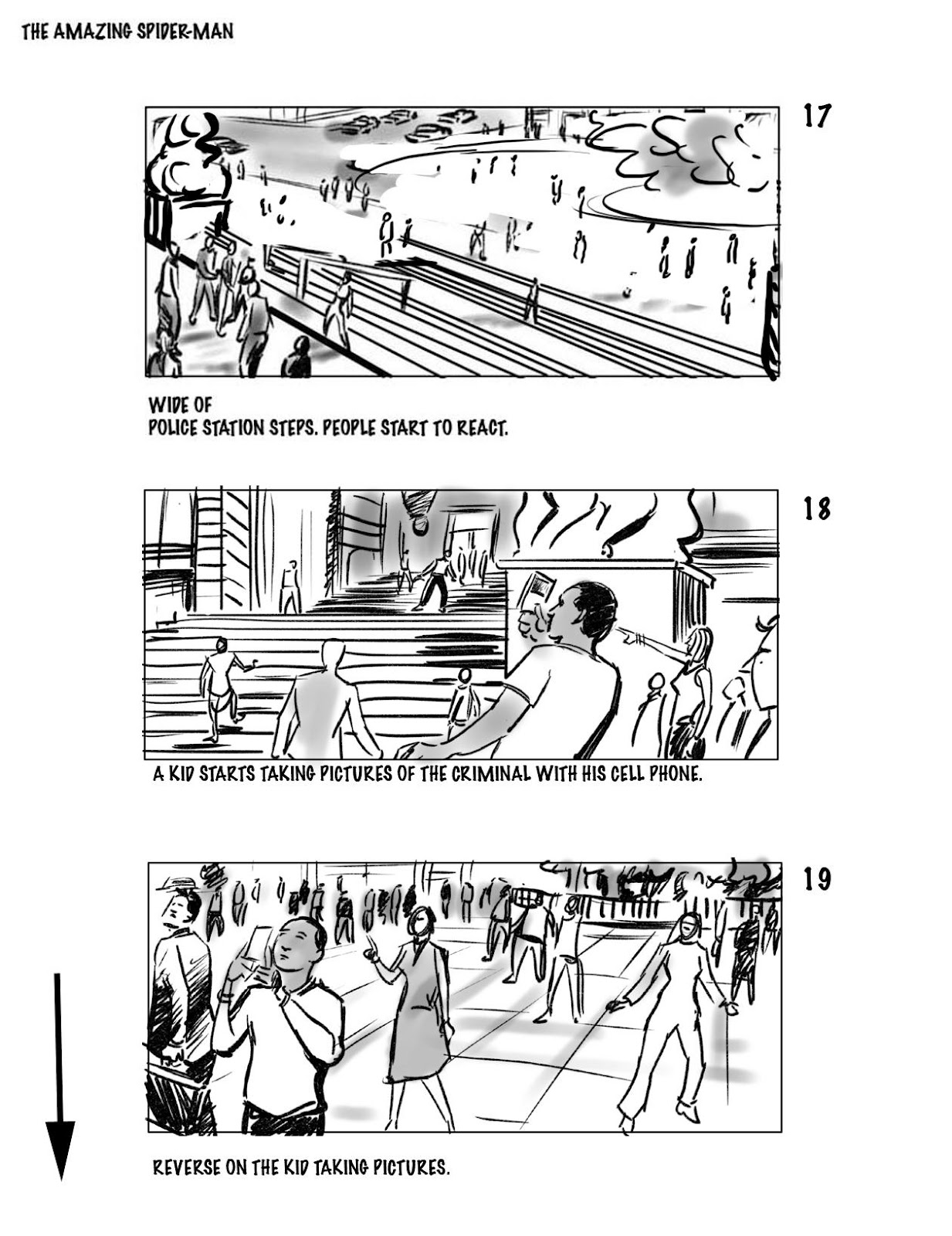 THE AMAZING SPIDER-MAN

17

WIDE OF
POLICE STATION STEPS. PEOPLE START TO REACT.

18

A KID STARTS TAKING PICTURES OF THE CRIMINAL WITH HIS CELL PHONE.

19

REVERSE ON THE KID TAKING PICTURES.