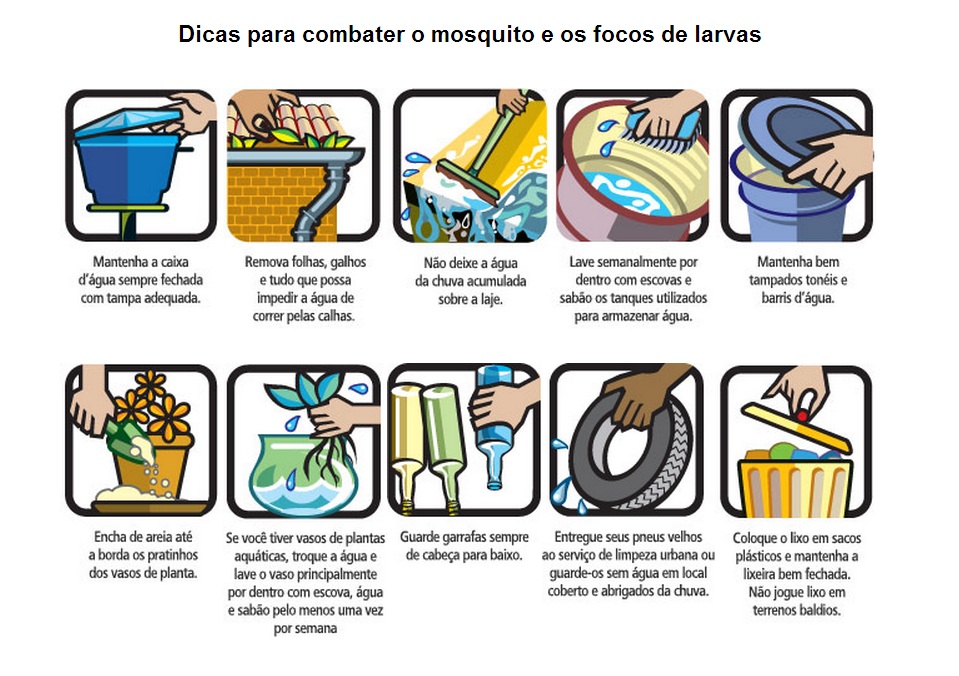 Dicas para combater o mosquito e os focos de larvas

Mantenha a caixa d'água sempre fechada com tampa adequada.

Remova folhas, galhos e tudo que possa impedir a água de correr pelas calhas.

Não deixe a água da chuva acumulada sobre a laje.

Lave semanalmente por dentro com escovas e sabão os tanques utilizados para armazenar água.

Mantenha bem tampados tonéis e barris d'água.

Encha de areia até a borda os pratinhos dos vasos de planta.

Se você tiver vasos de plantas aquáticas, troque a água e lave o vaso principalmente por dentro com escova, água e sabão pelo menos uma vez por semana

Guarde garrafas sempre de cabeça para baixo.

Entregue seus pneus velhos ao serviço de limpeza urbana ou guarde-os sem água em local coberto e abrigados da chuva.

Coloque o lixo em sacos plásticos e mantenha a lixeira bem fechada. Não jogue lixo em terrenos baldios.