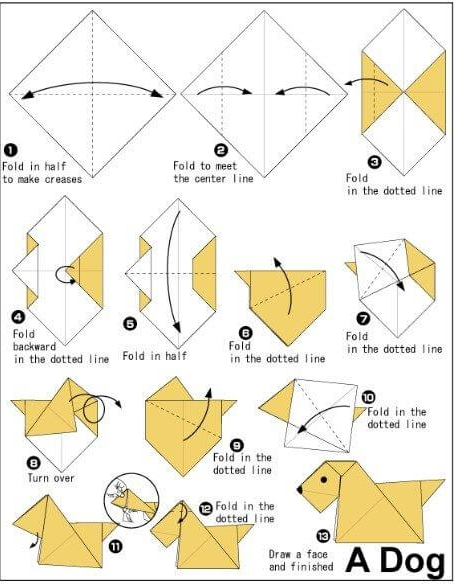 1
Fold in half to make creases

2
Fold to meet the center line

3
Fold in the dotted line

4
Fold backward in the dotted line

5
Fold in half

6
Fold in the dotted line

7
Fold in the dotted line

8
Turn over

9
Fold in the dotted line

10
Fold in the dotted line

11

12
Fold in the dotted line

13
Draw a face and finished

A Dog