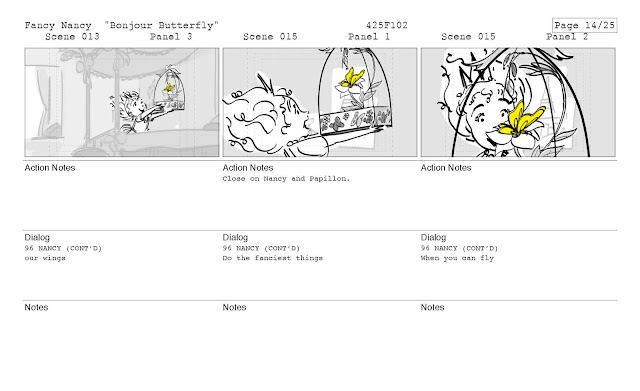 Fancy Nancy "Bonjour Butterfly" 425F102 Page 14/25

Scene 013 Panel 3

Action Notes

Dialog
96 NANCY (CONT'D)
our wings

Notes

Scene 015 Panel 1

Action Notes
Close on Nancy and Papillon.

Dialog
96 NANCY (CONT'D)
Do the fanciest things

Notes

Scene 015 Panel 2

Action Notes

Dialog
96 NANCY (CONT'D)
When you can fly

Notes