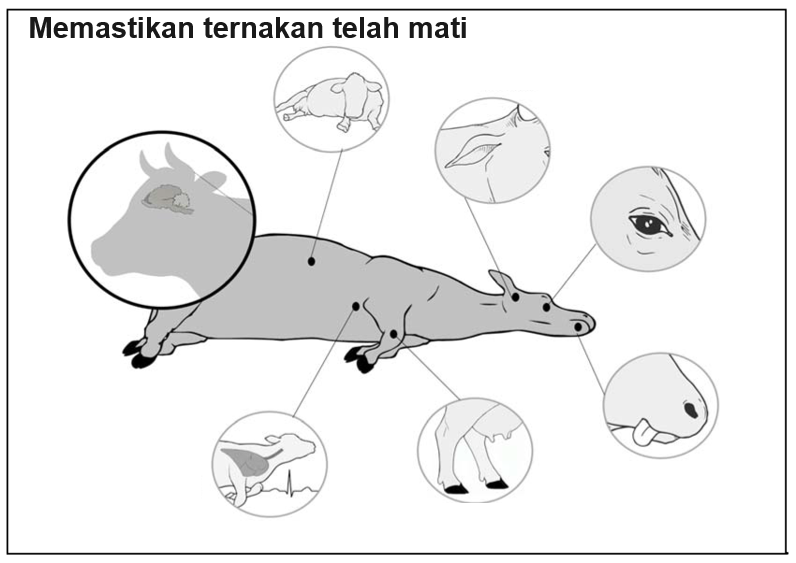 Memastikan ternakan telah mati