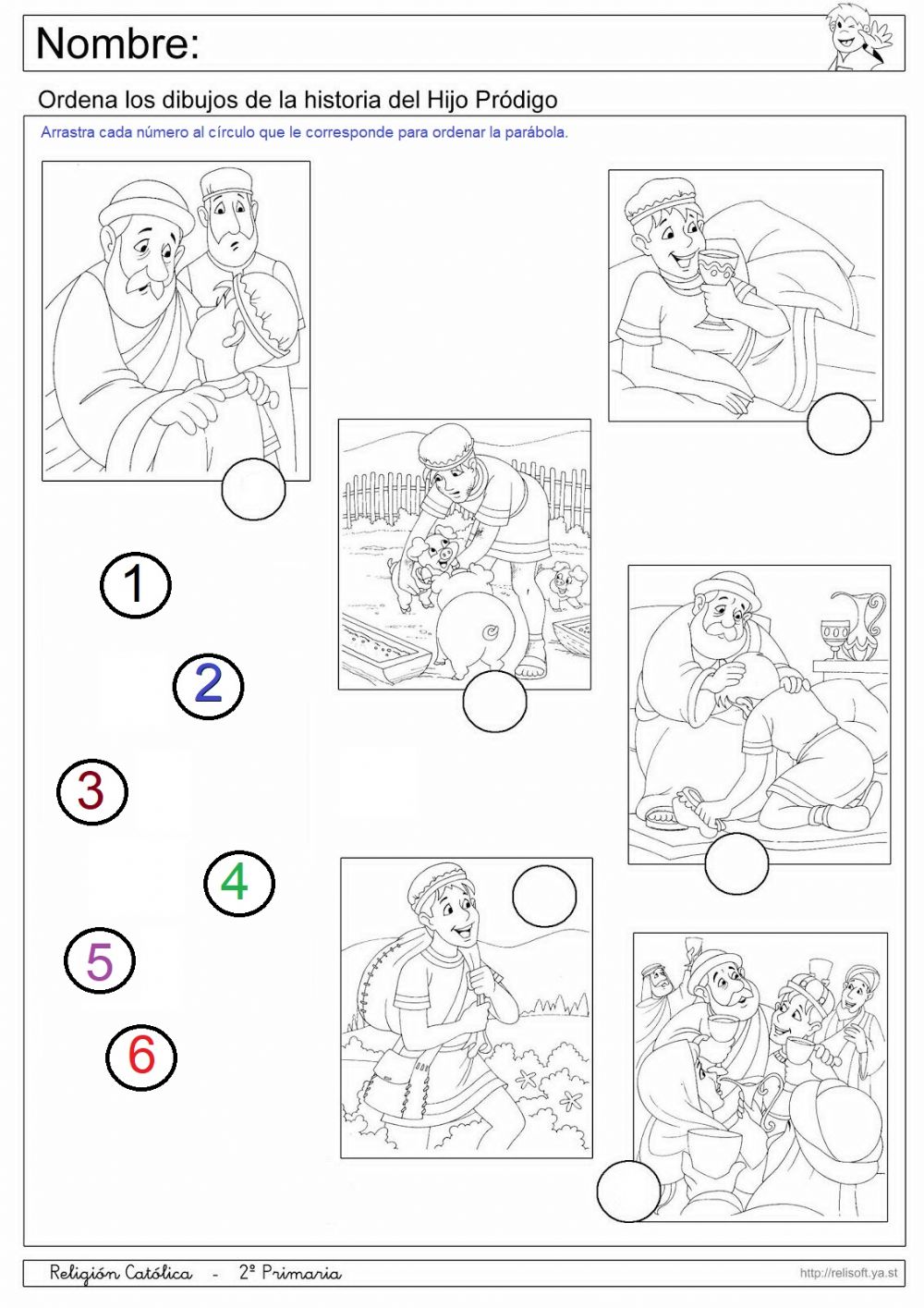 Nombre:

Ordena los dibujos de la historia del Hijo Pródigo

Arrastra cada número al círculo que le corresponde para ordenar la parábola.

1

2

3

4

5

6

Religión Católica - 2º Primaria

http://relisoft.ya.st