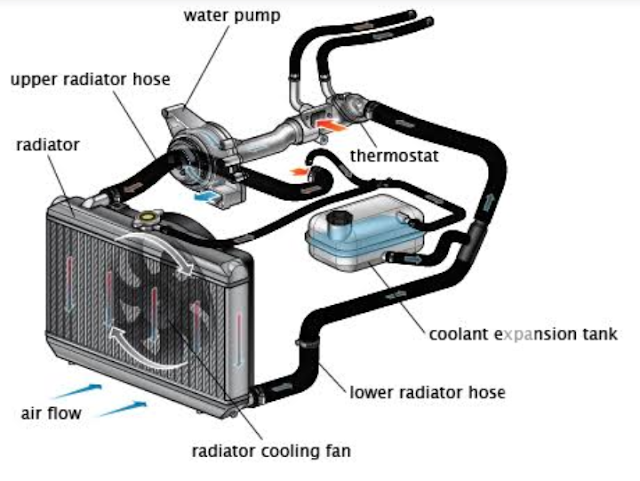 water pump

upper radiator hose

radiator

thermostat

coolant expansion tank

lower radiator hose

air flow

radiator cooling fan