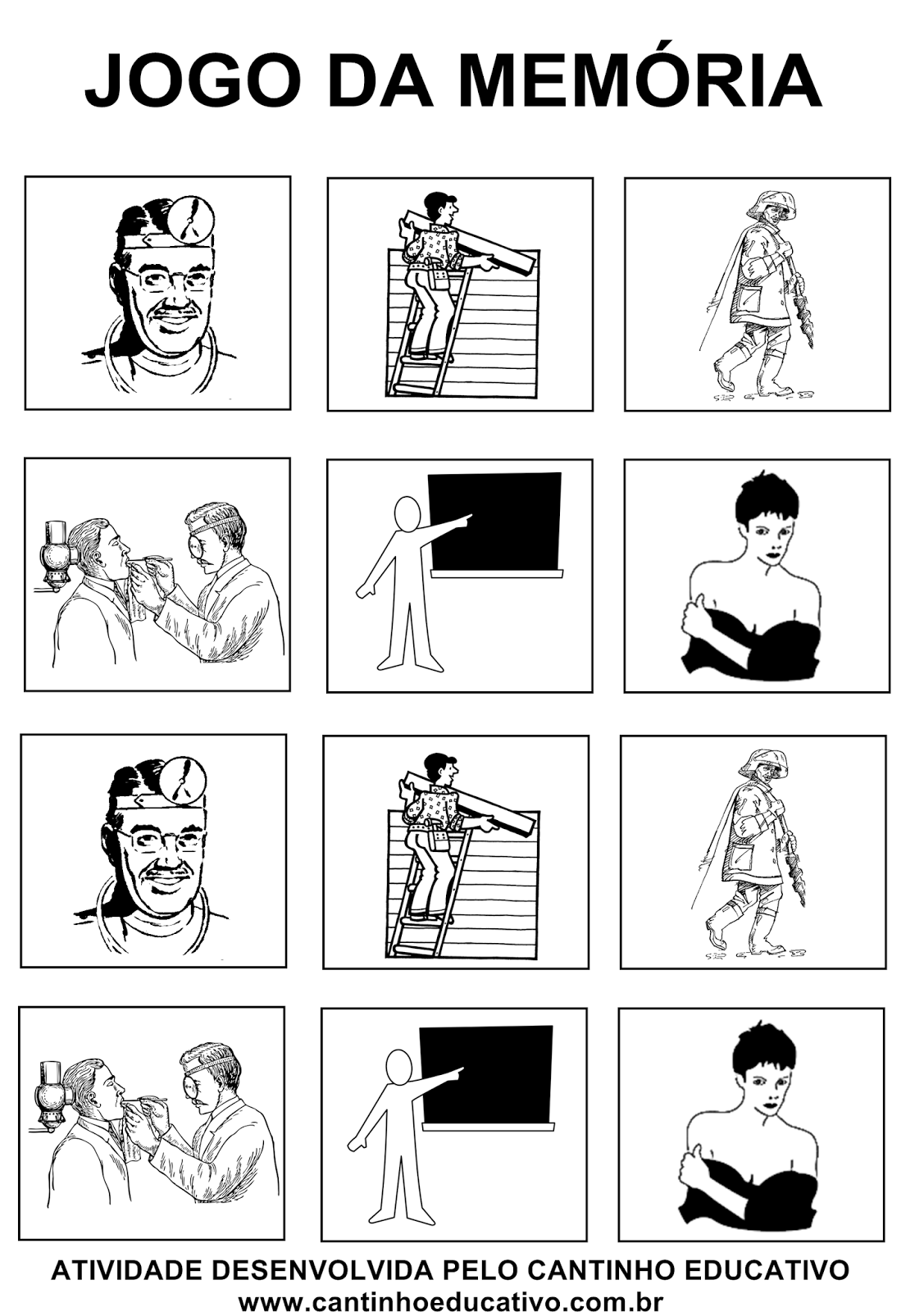 JOGO DA MEMÓRIA

ATIVIDADE DESENVOLVIDA PELO CANTINHO EDUCATIVO
www.cantinhoeducativo.com.br