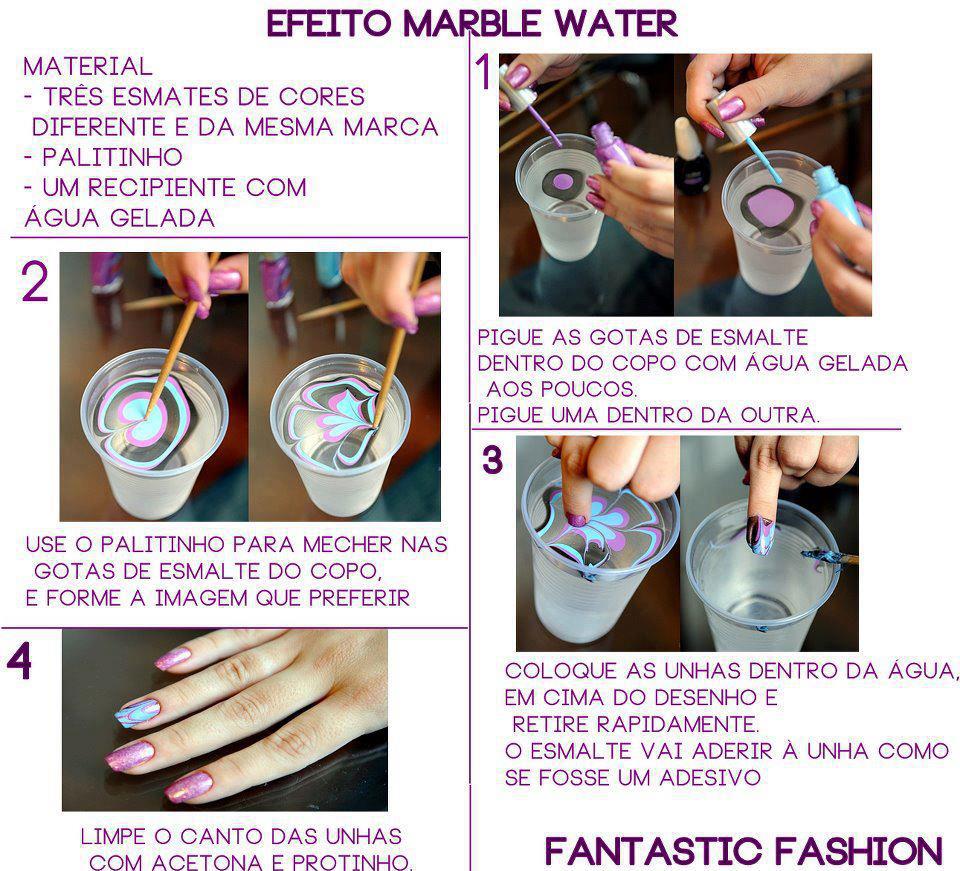 EFEITO MARBLE WATER

MATERIAL
- TRÊS ESMATES DE CORES DIFERENTE E DA MESMA MARCA
- PALITINHO
- UM RECIPIENTE COM ÁGUA GELADA

1

PIGUE AS GOTAS DE ESMALTE DENTRO DO COPO COM ÁGUA GELADA AOS POUCOS.
PIGUE UMA DENTRO DA OUTRA.

2

USE O PALITINHO PARA MECHER NAS GOTAS DE ESMALTE DO COPO, E FORME A IMAGEM QUE PREFERIR

3

COLOQUE AS UNHAS DENTRO DA ÁGUA, EM CIMA DO DESENHO E RETIRE RAPIDAMENTE.
O ESMALTE VAI ADERIR À UNHA COMO SE FOSSE UM ADESIVO

4

LIMPE O CANTO DAS UNHAS COM ACETONA E PROTINHO.

FANTASTIC FASHION