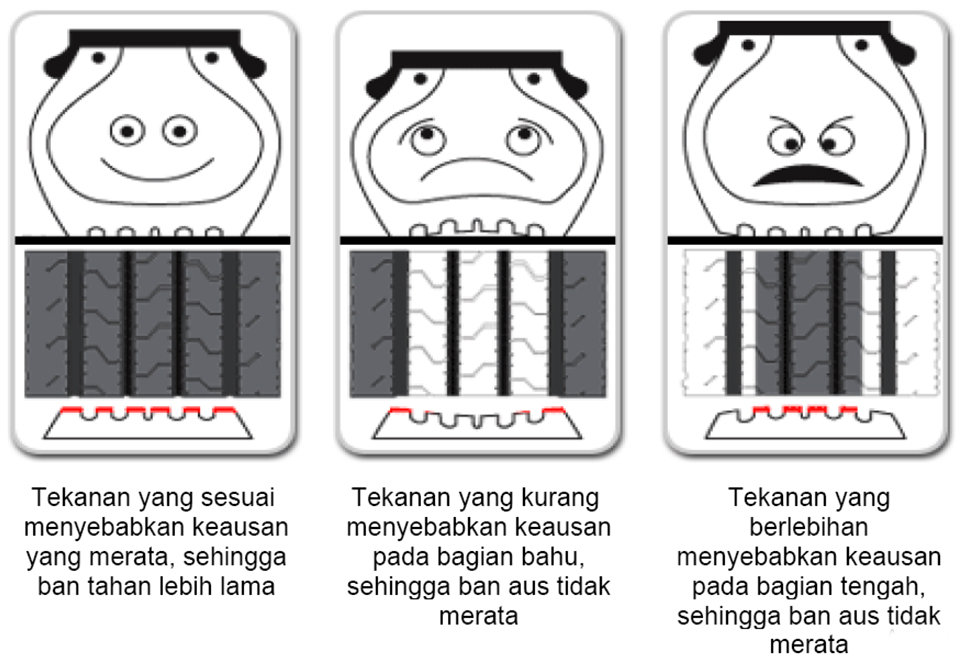 Tekanan yang sesuai menyebabkan keausan yang merata, sehingga ban tahan lebih lama

Tekanan yang kurang menyebabkan keausan pada bagian bahu, sehingga ban aus tidak merata

Tekanan yang berlebihan menyebabkan keausan pada bagian tengah, sehingga ban aus tidak merata