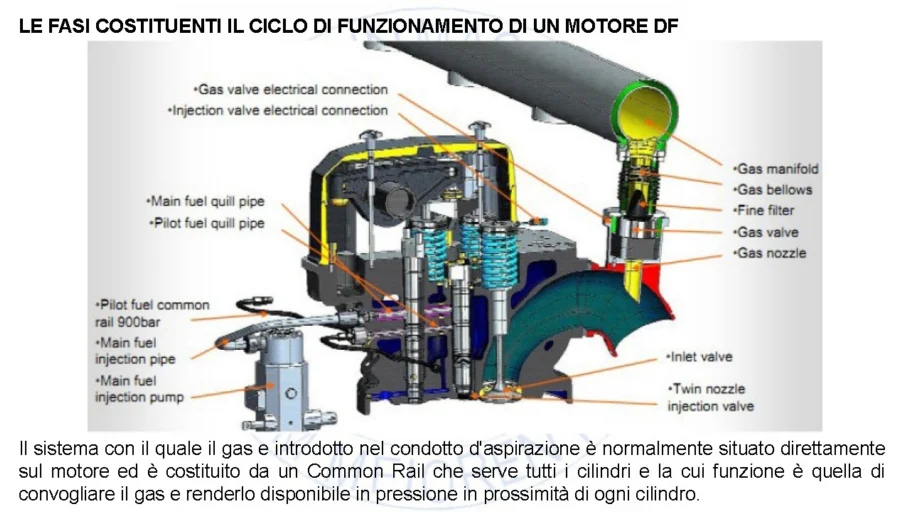 LE FASI COSTITUENTI IL CICLO DI FUNZIONAMENTO DI UN MOTORE DF

•Gas valve electrical connection
•Injection valve electrical connection

•Main fuel quill pipe
•Pilot fuel quill pipe

•Pilot fuel common rail 900bar
•Main fuel injection pipe
•Main fuel injection pump

•Gas manifold
•Gas bellows
•Fine filter
•Gas valve
•Gas nozzle

•Inlet valve
•Twin nozzle injection valve

Il sistema con il quale il gas e introdotto nel condotto d'aspirazione è normalmente situato direttamente sul motore ed è costituito da un Common Rail che serve tutti i cilindri e la cui funzione è quella di convogliare il gas e renderlo disponibile in pressione in prossimità di ogni cilindro.