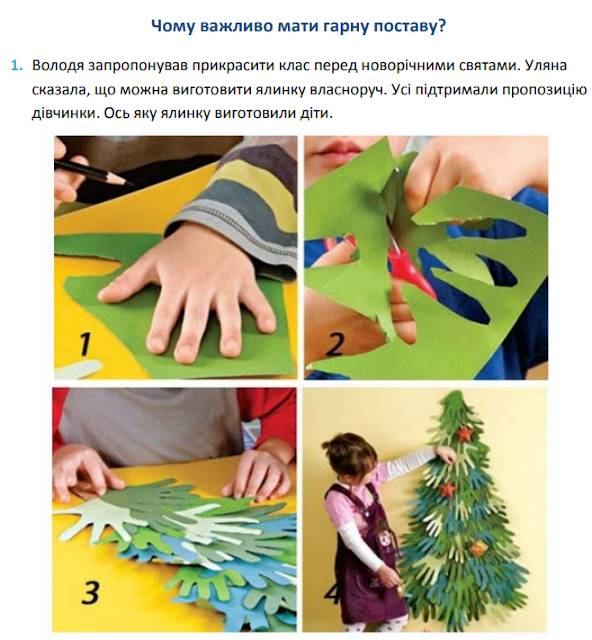 Чому важливо мати гарну поставу?

1. Володя запропонував прикрасити клас перед новорічними святами. Уляна сказала, що можна виготовити ялинку власноруч. Усі підтримали пропозицію дівчинки. Ось яку ялинку виготовили діти.

1

2

3

4