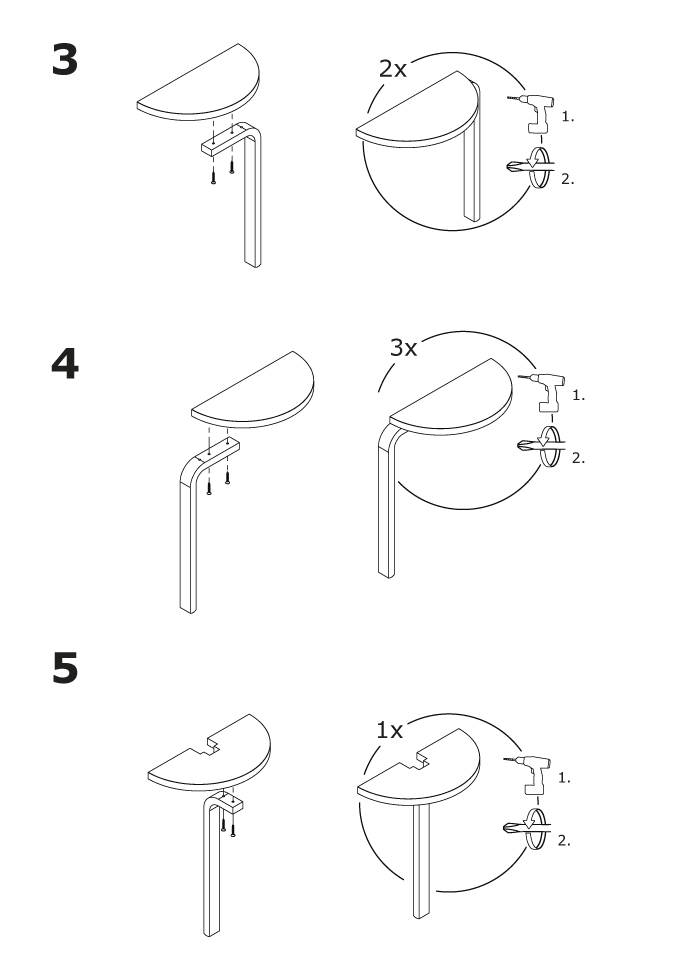 3

2x

1.

2.

4

3x

1.

2.

5

1x

1.

2.