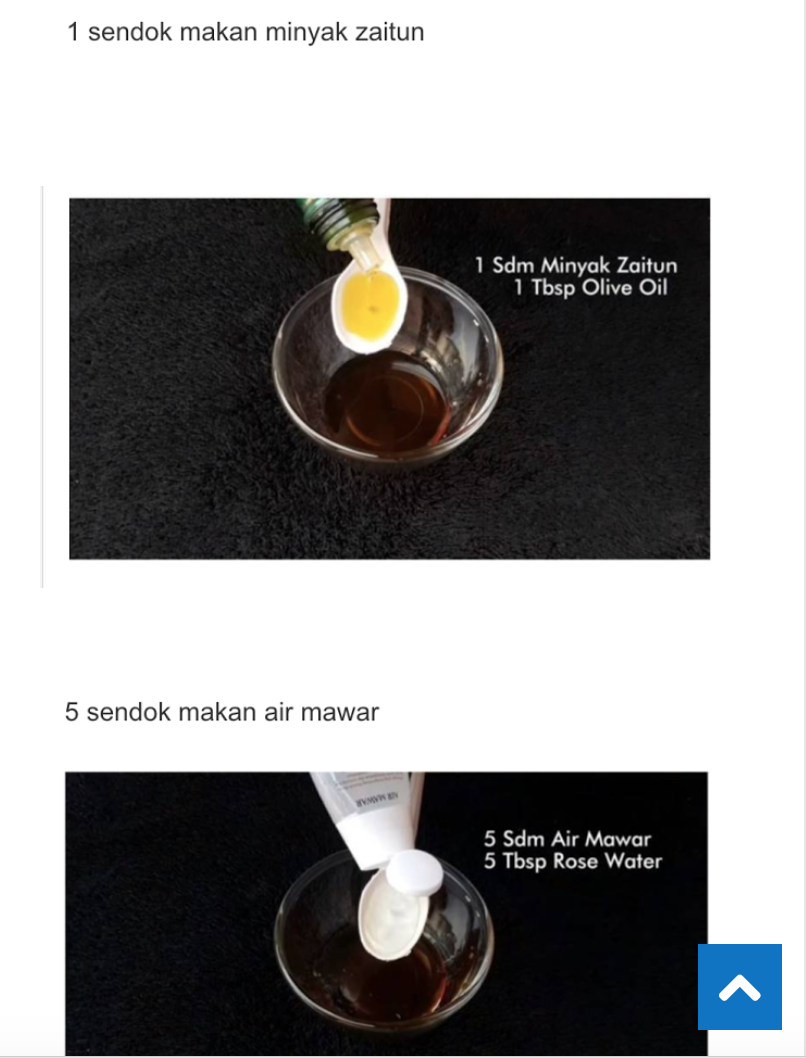 1 sendok makan minyak zaitun

1 Sdm Minyak Zaitun
1 Tbsp Olive Oil

5 sendok makan air mawar

AIR MAWAR

5 Sdm Air Mawar
5 Tbsp Rose Water